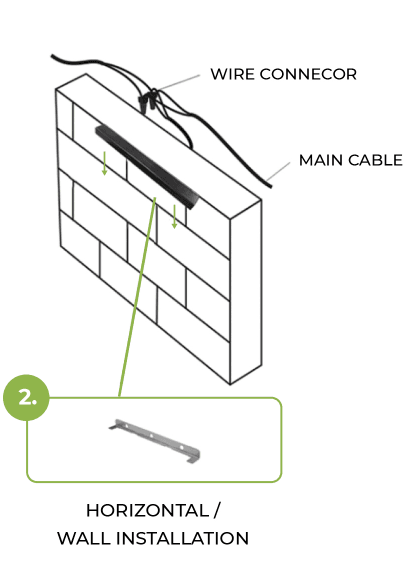 WIRE CONNECOR

MAIN CABLE

2.

HORIZONTAL /
WALL INSTALLATION