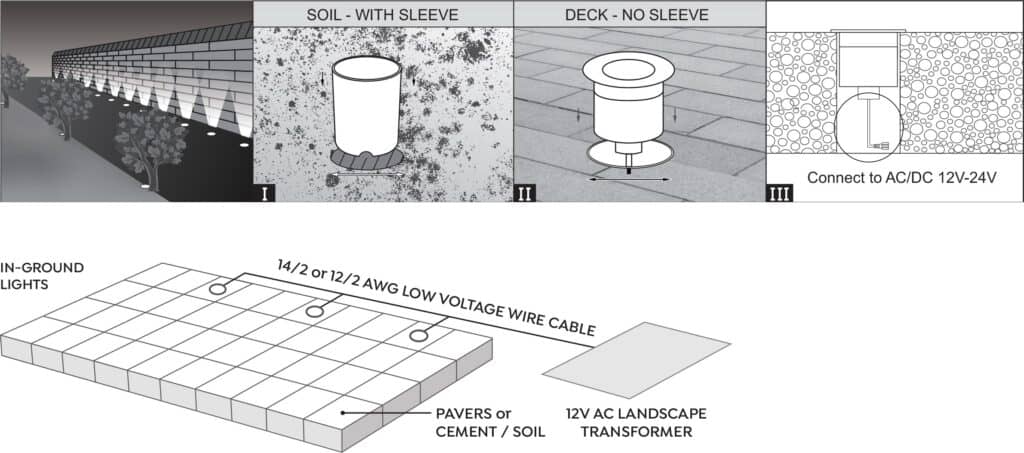 SOIL - WITH SLEEVE

I

DECK - NO SLEEVE

II

III

Connect to AC/DC 12V-24V

IN-GROUND LIGHTS

14/2 or 12/2 AWG LOW VOLTAGE WIRE CABLE

PAVERS or CEMENT / SOIL

12V AC LANDSCAPE TRANSFORMER